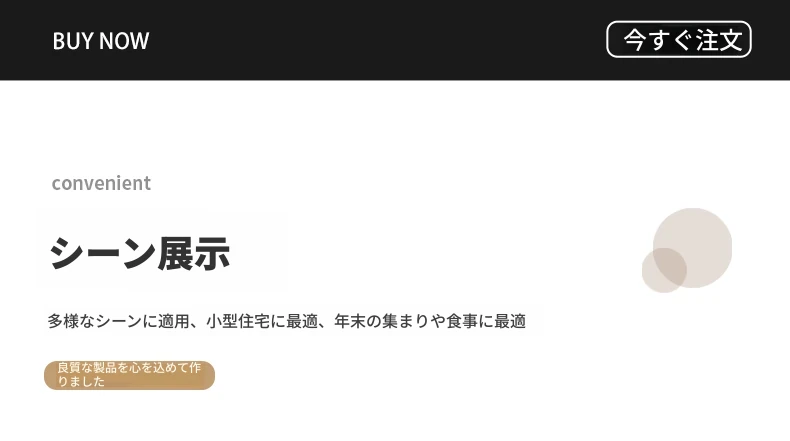 BUY NOW

今すぐ注文

convenient

シーン展示

多様なシーンに適用、小型住宅に最適、年末の集まりや食事に最適

良質な製品を心を込めて作りました