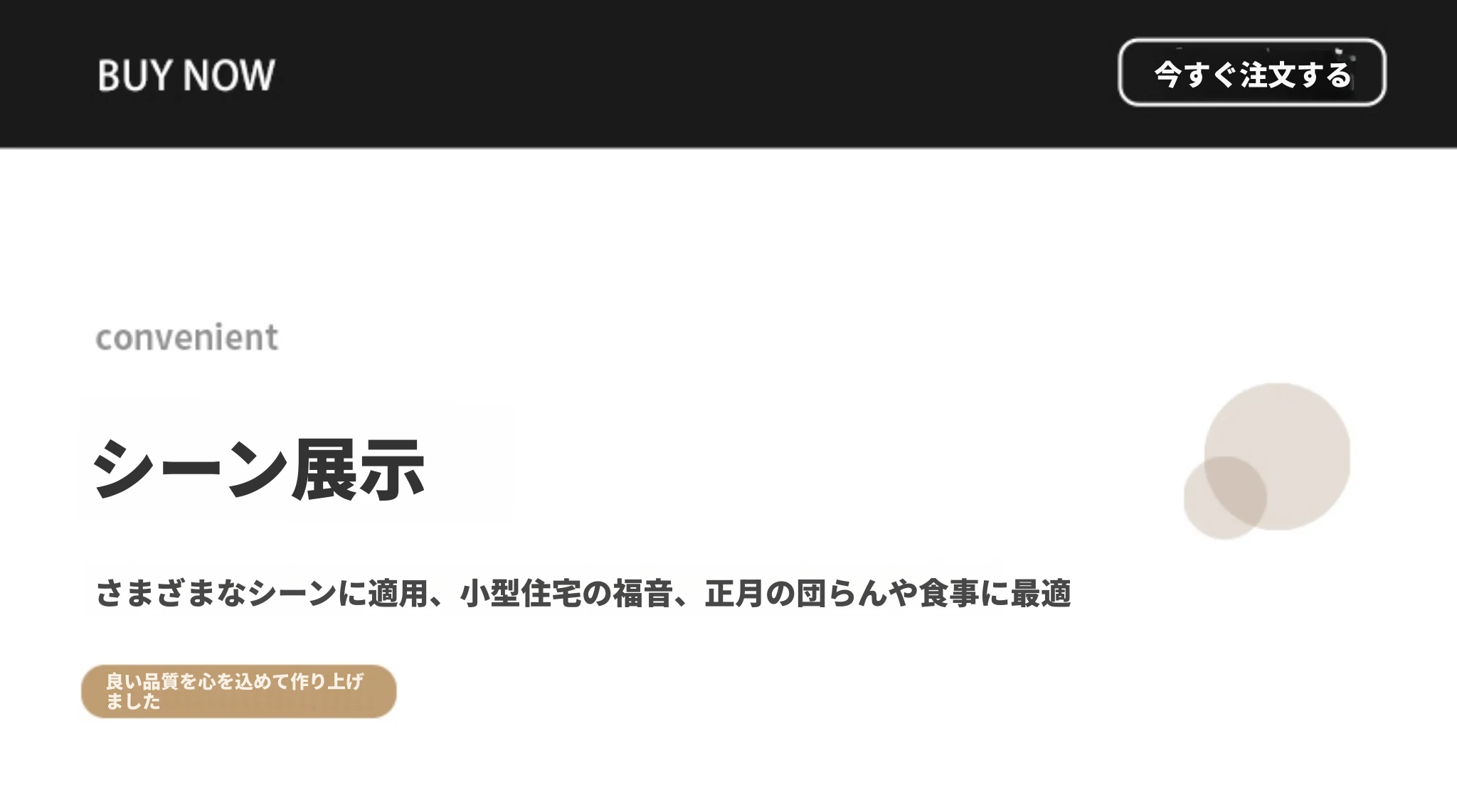 BUY NOW

今すぐ注文する

convenient

シーン展示

さまざまなシーンに適用、小型住宅の福音、正月の団らんや食事に最適

良い品質を心を込めて作り上げました