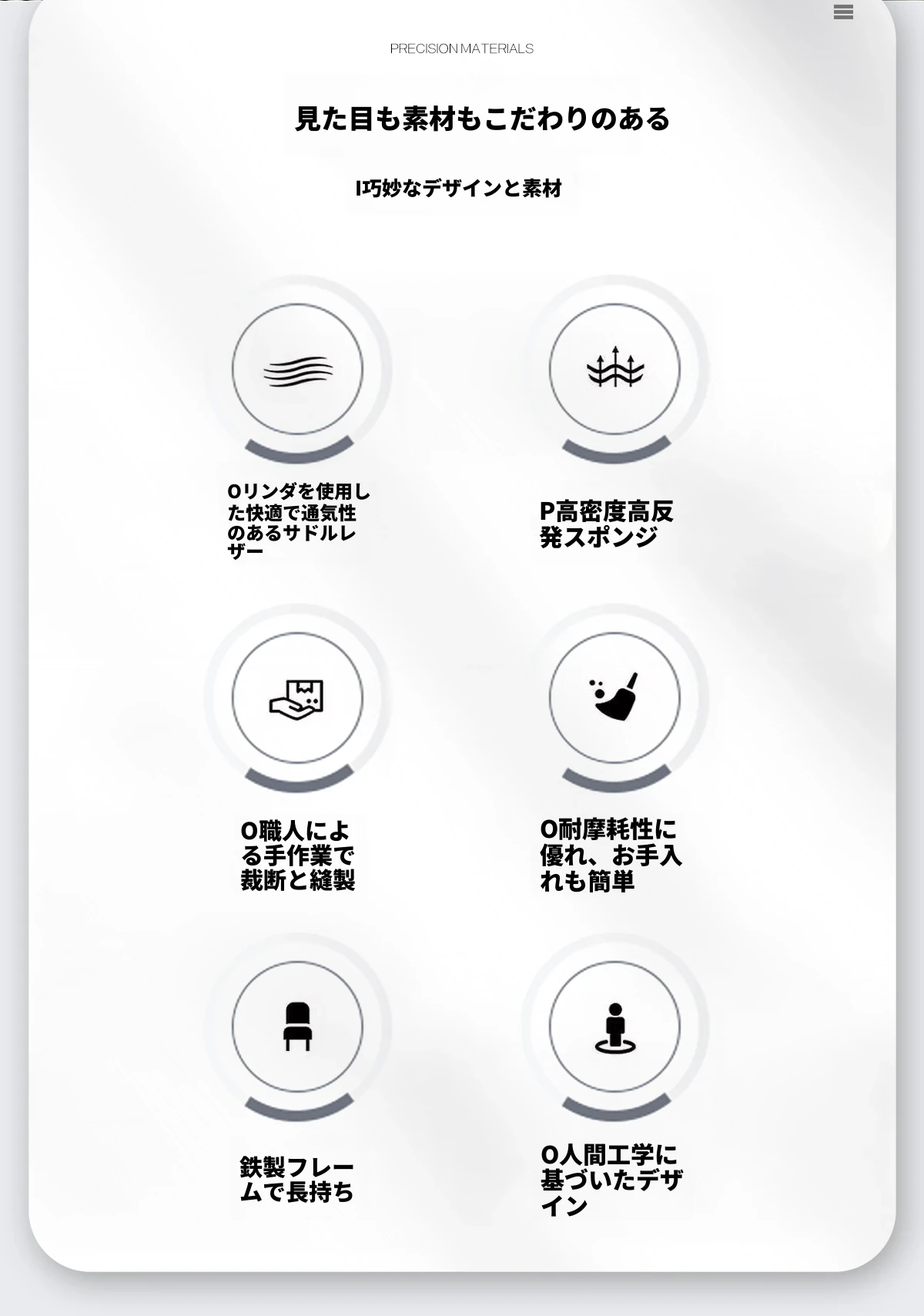 PRECISION MATERIALS

見た目も素材もこだわりのある

I巧妙なデザインと素材

Oリンダを使用した快適で通気性のあるサドルレザー

P高密度高反発スポンジ

O職人による手作業で裁断と縫製

O耐摩耗性に優れ、お手入れも簡単

鉄製フレームで長持ち

O人間工学に基づいたデザイン