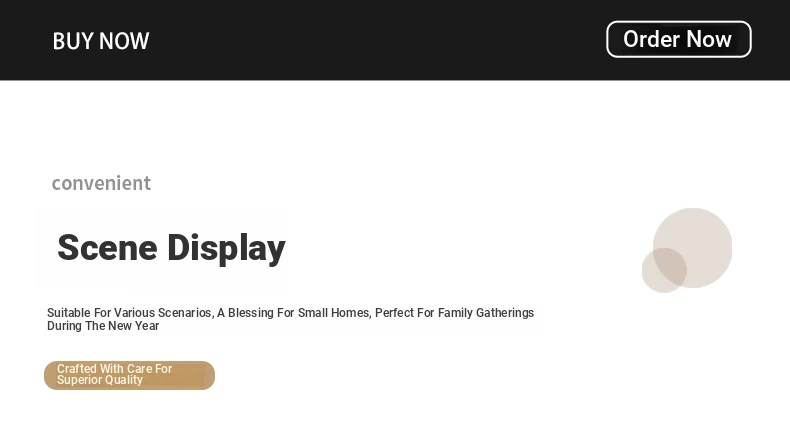 BUY NOW

Order Now

convenient

Scene Display

Suitable For Various Scenarios, A Blessing For Small Homes, Perfect For Family Gatherings During The New Year

Crafted With Care For Superior Quality